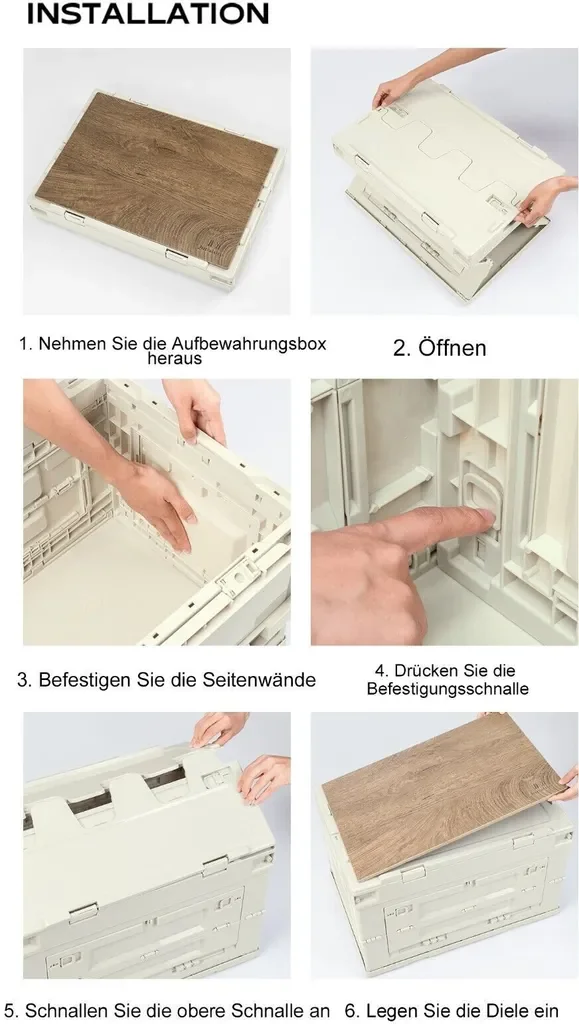 INSTALLATION

1. Nehmen Sie die Aufbewahrungsbox heraus

2. Öffnen

3. Befestigen Sie die Seitenwände

4. Drücken Sie die Befestigungsschnalle

5. Schnallen Sie die obere Schnalle an

6. Legen Sie die Diele ein